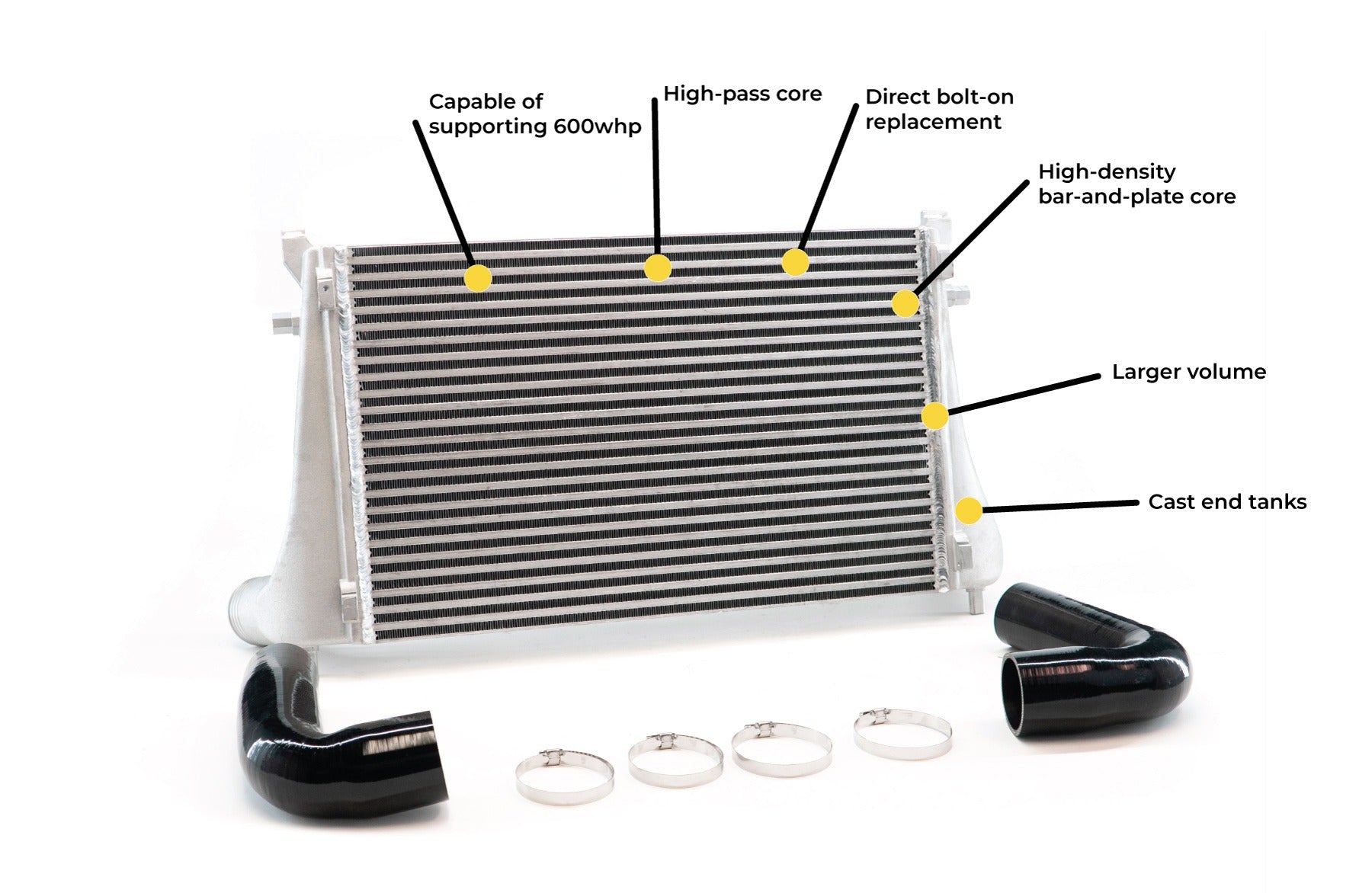 Capable of supporting 600whp

High-pass core

Direct bolt-on replacement

High-density bar-and-plate core

Larger volume

Cast end tanks