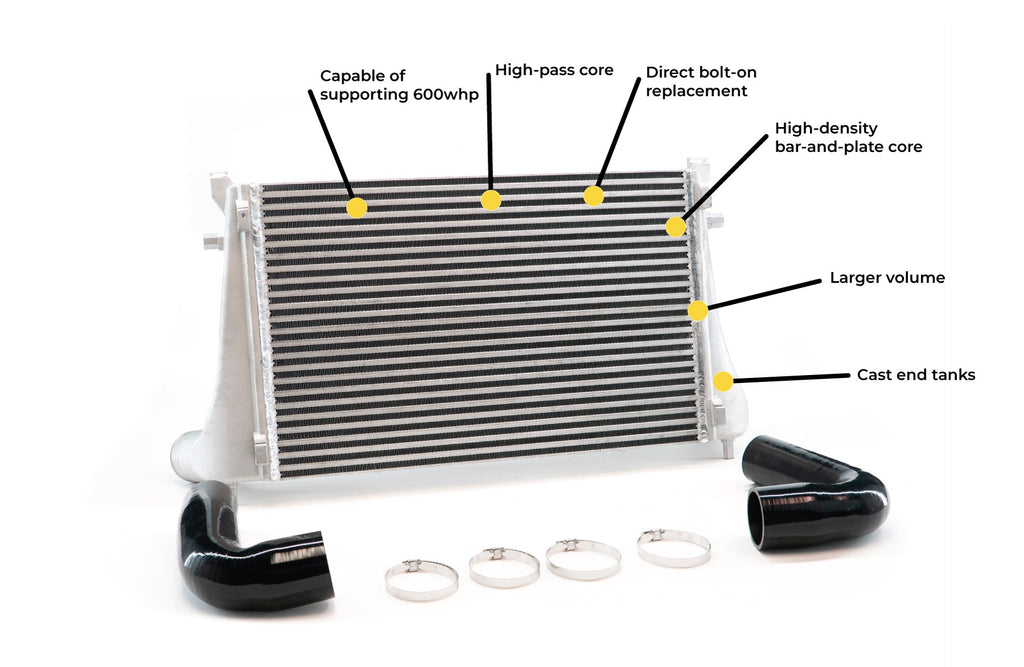 Capable of supporting 600whp

High-pass core

Direct bolt-on replacement

High-density bar-and-plate core

Larger volume

Cast end tanks