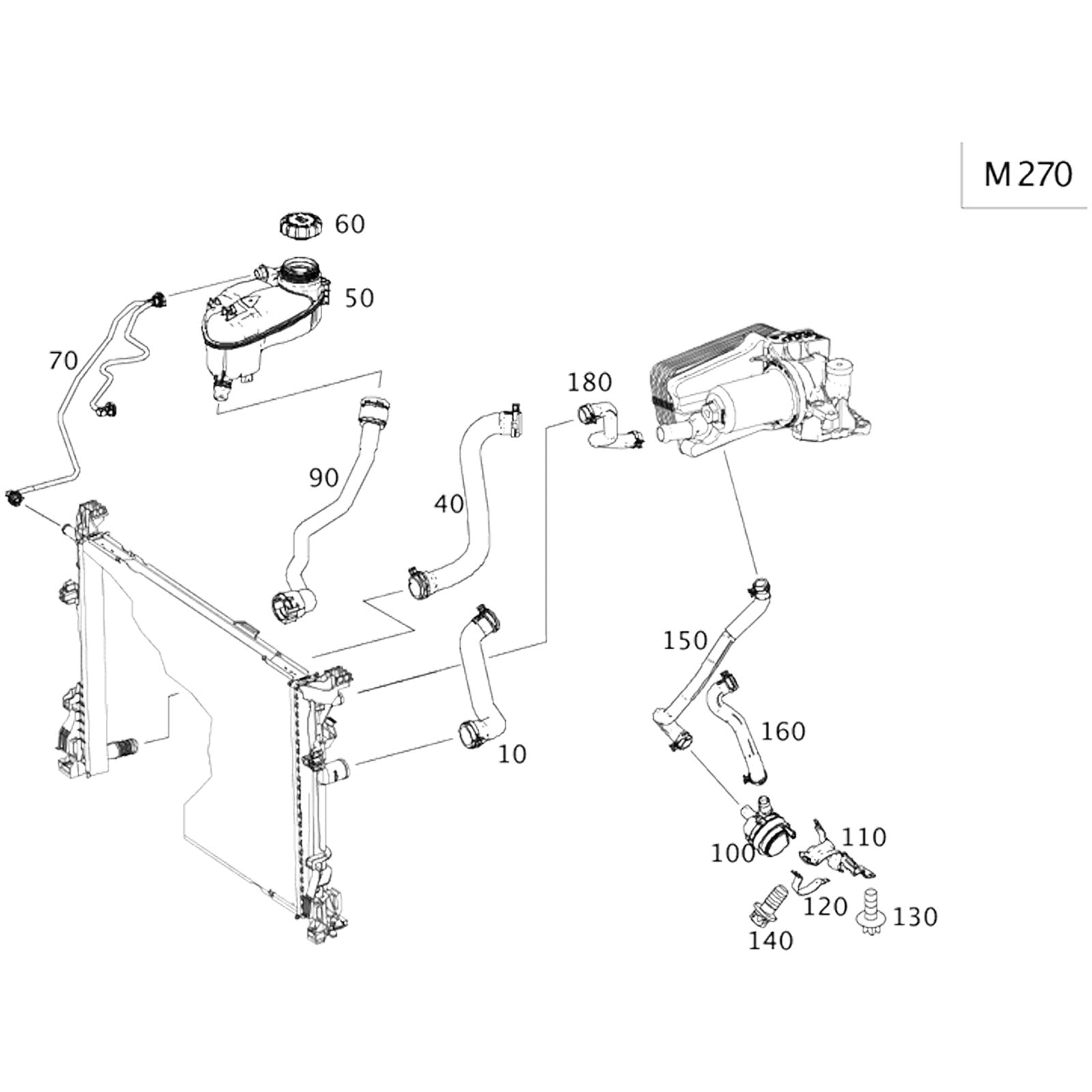 M 270

60

50

70

180

90

40

150

160

10

110

100

120

130

140